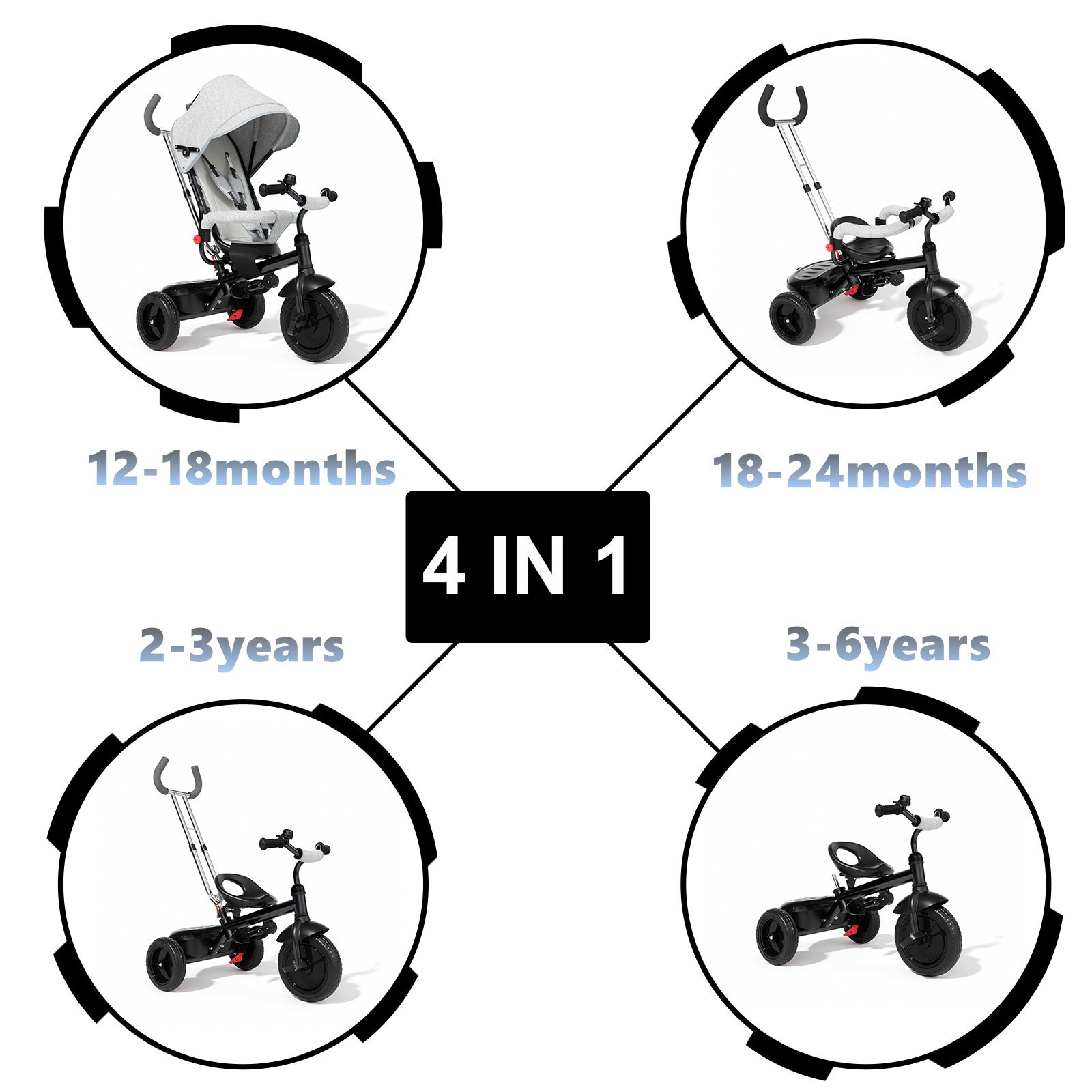 12-18months

18-24months

4 IN 1

2-3years

3-6years